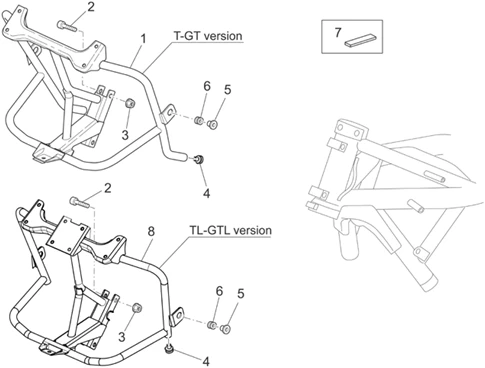 2
1
T-GT version
7
6
5
3
4
2
8
TL-GTL version
6
5
3
4