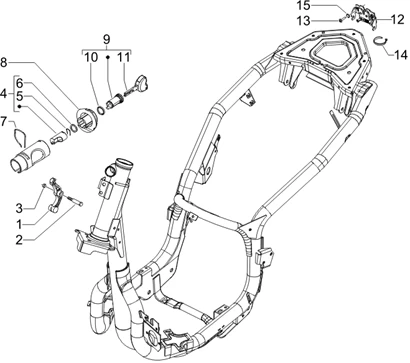 15
13
12
14
9
10
11
8
6
4
5
7
3
1
2