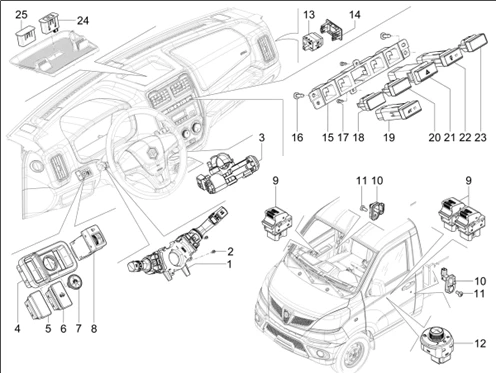 25
24
13
14
16
15
17
18
19
20
21
22
23
3
9
11
10
9
2
1
10
11
4
5
6
7
8
12