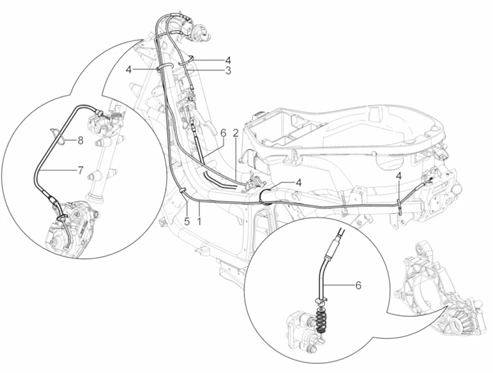 4
4
3
8
7
6
2
4
4
5
1
6