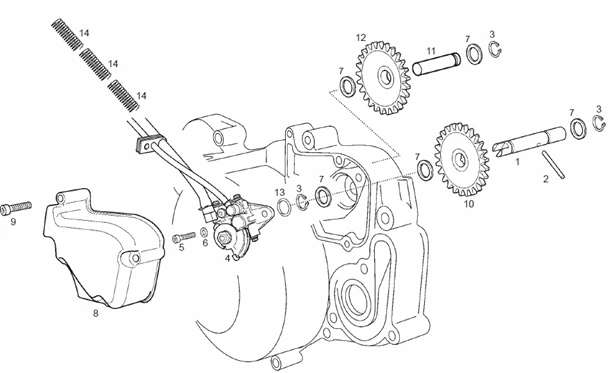 14
14
14
12
11
7
3
7
7
3
7
1
2
10
13
3
7
9
5
6
4
8