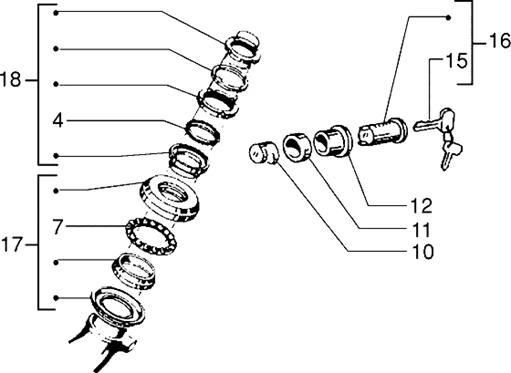 18
4
17
7
16
15
12
11
10