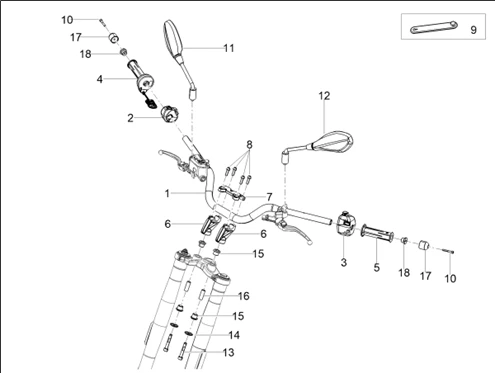 10
17
18
4
2
11
9
12
8
1
7
6
6
15
3
5
18
17
10
16
15
14
13