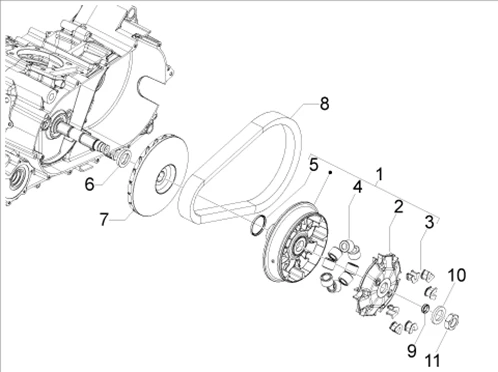 8
5
1
4
2
3
6
7
10
9
11