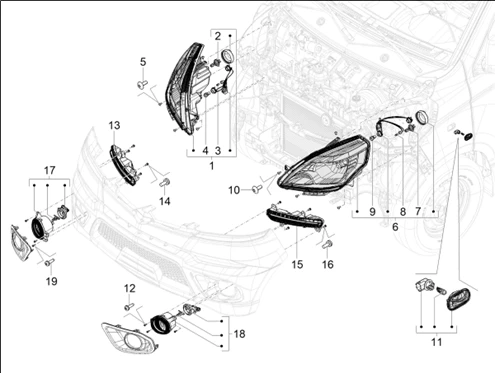 2
5
13
4 3
1
17
14
10
9 8 7
6
15 16
19
12
18
11