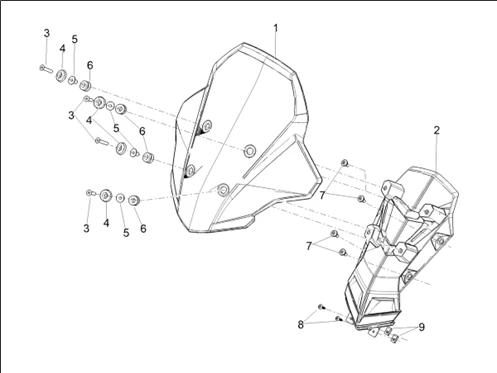 3
4
5
6
1
3
4
5
6
2
7
3
4
5
6
7
8
9