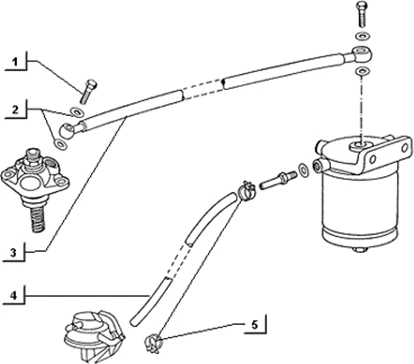 1
2
3
4
5