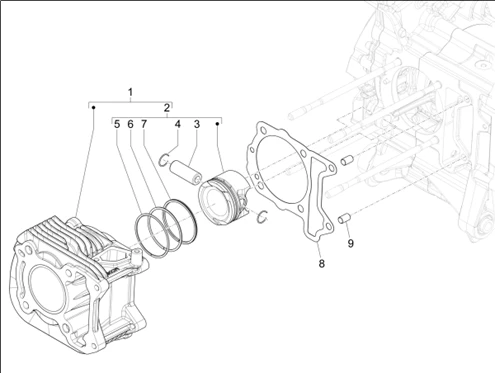 1
2
5 6 7 4 3
8
9