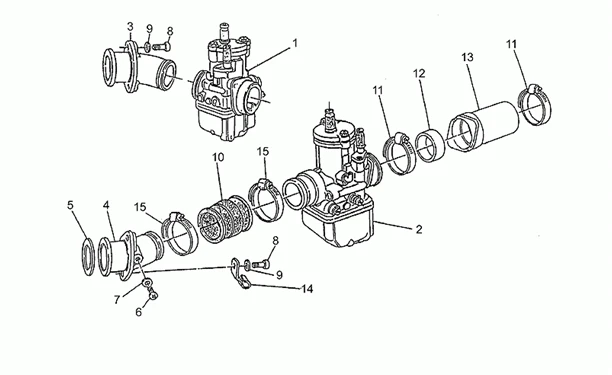 3
9
8
1
11
13
12
11
10
15
5
4
15
2
8
9
14
7
6