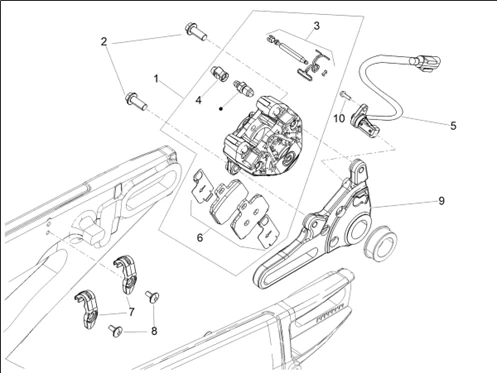 2
3
1
4
10
5
9
6
7
8