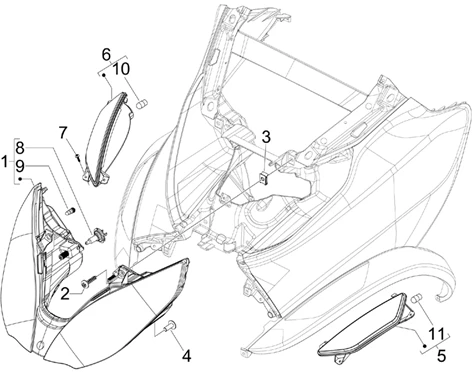 6
10
7
3
8
1
9
2
4
11
5