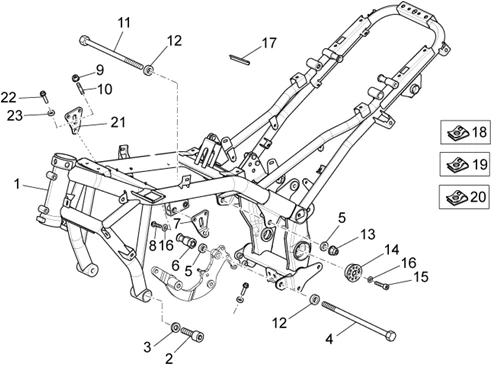 11
12
17
9
10
22
23
21
18
19
20
1
7
5
13
8
16
6
5
14
16
15
12
4
3
2