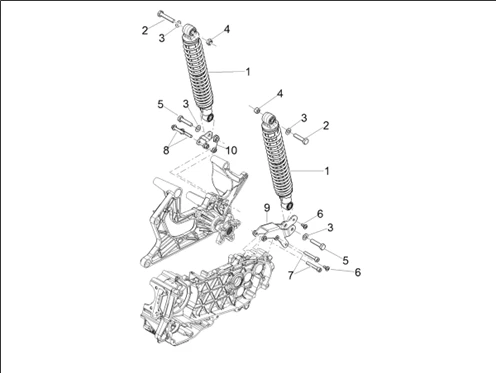 2
3
4
1
5
3
8
10
4
3
2
1
9
6
3
5
7
6