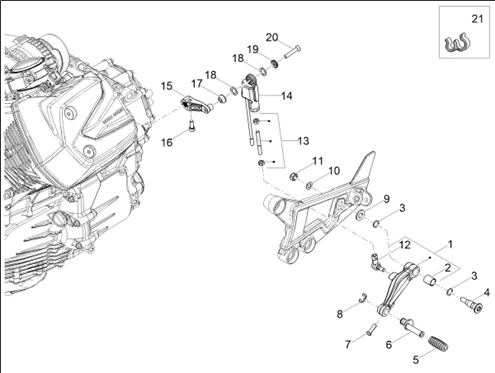 21
20
19
18
18
17
15
14
16
13
11
10
9
3
12
1
2
3
4
8
7
6
5