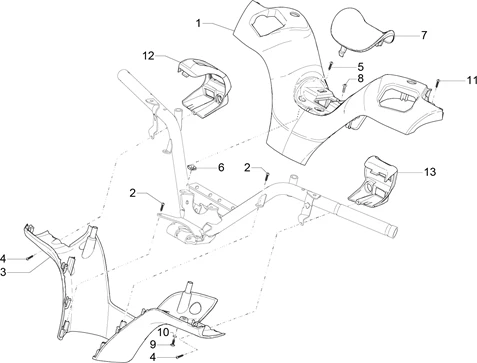 1
7
12
5
8
11
6
2
13
2
4
3
10
9
4