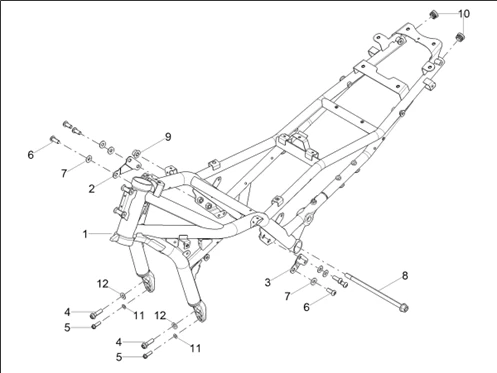 10
9
6
7
2
1
12
4
11
5
12
4
11
5
3
7
6
8