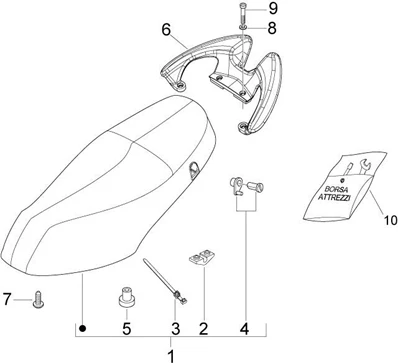 9
8
6
BORSA ATTREZZI
10
7
5
3
2
4
1