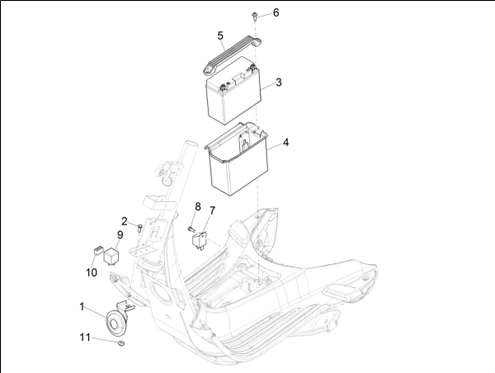 6
5
3
4
8
7
2
9
10
1
11