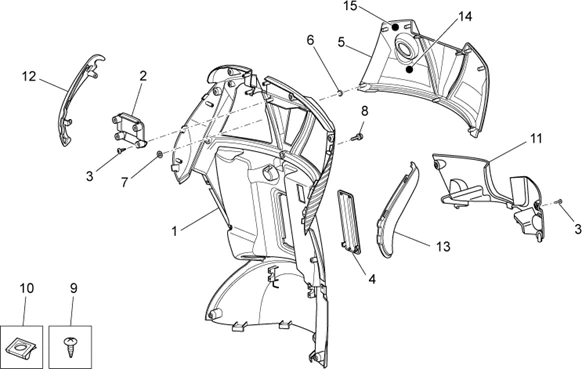 15
14
6
5
12
2
8
11
3
7
1
3
13
4
10
9