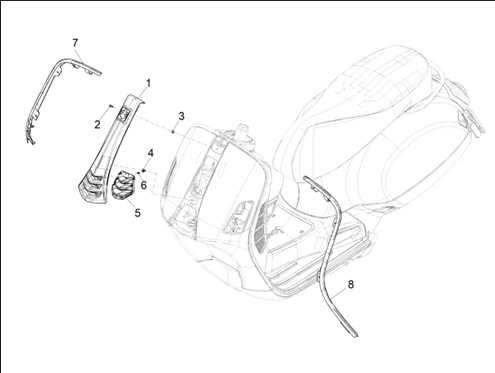 7
1
2
3
4
6
5
8