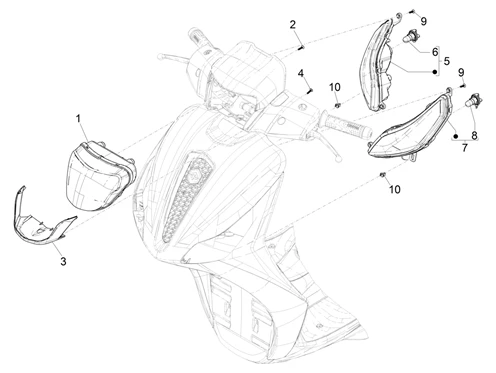 2
9
6
5
4
10
9
1
8
7
10
3