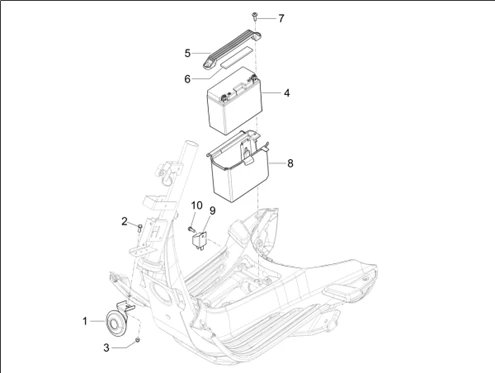 7
5
6
4
8
10
9
2
1
3