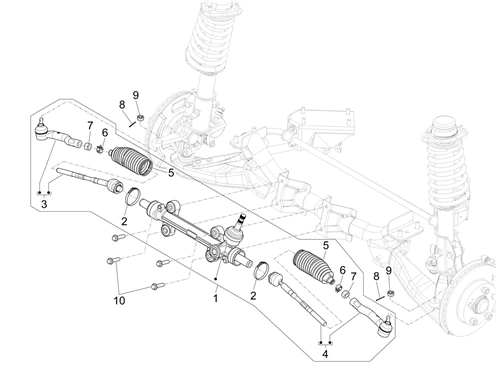 9
8
7
6
5
3
2
5
6
7
8
9
10
1
2
4