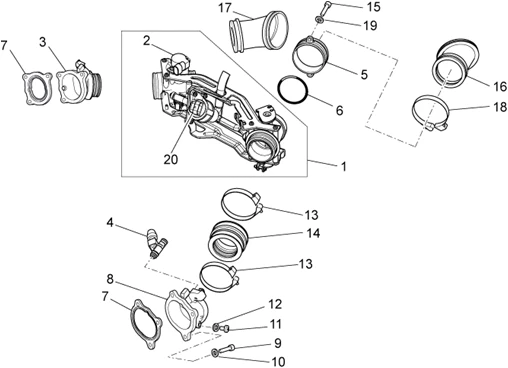 17
15
19
7
3
2
5
16
6
18
20
1
13
4
14
13
8
7
12
11
9
10