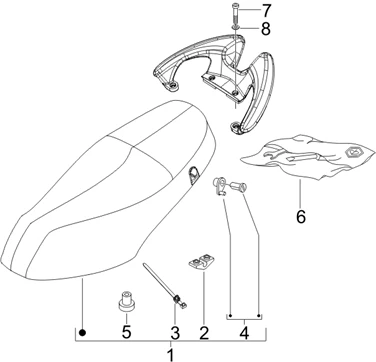 7
8
6
5
3
2
4
1