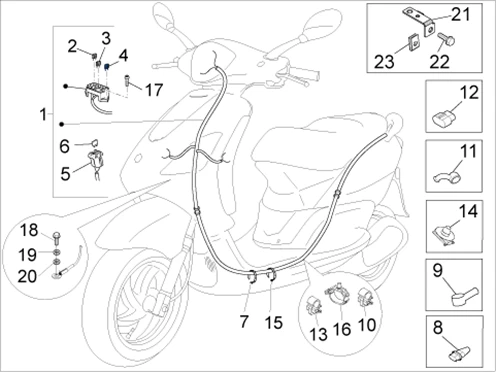 2
3
4
17
1
6
5
18
19
20
7
15
13
16
10
21
23
22
12
11
14
9
8