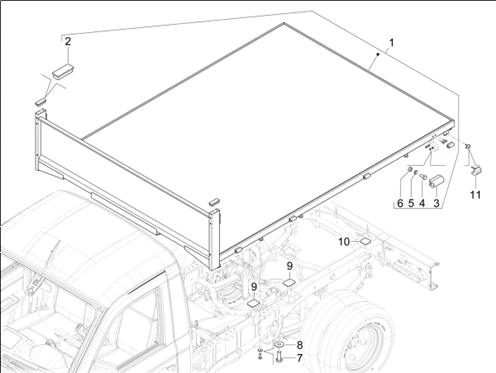 2
1
6 5 4 3
11
10
9
9
8
7