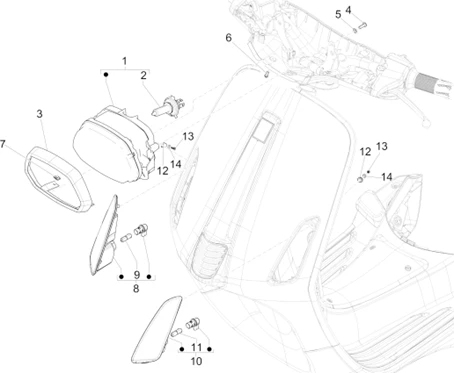 5 4
6
1
2
3
7
13
12 14
12 13
14
9
8
11
10