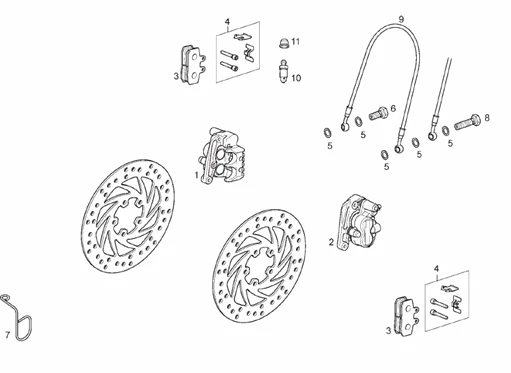 4
9
11
3
10
6
8
5
5
5
5
5
5
1
2
4
7
3