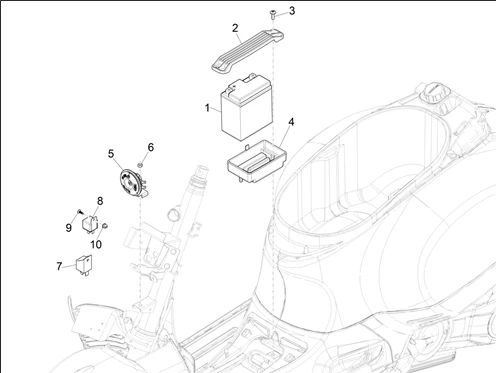 3
2
1
4
5
6
8
9
10
7