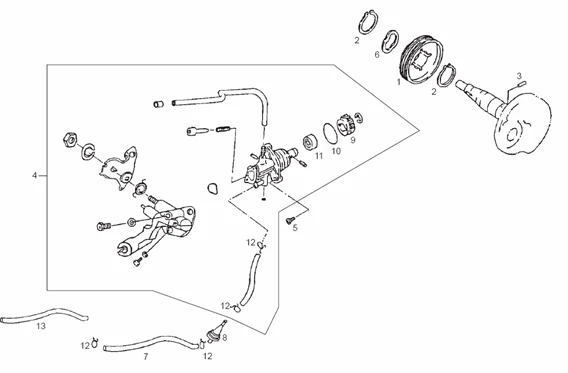 2
6
1
2
3
4
11
10
9
5
12
12
13
12
7
12
8