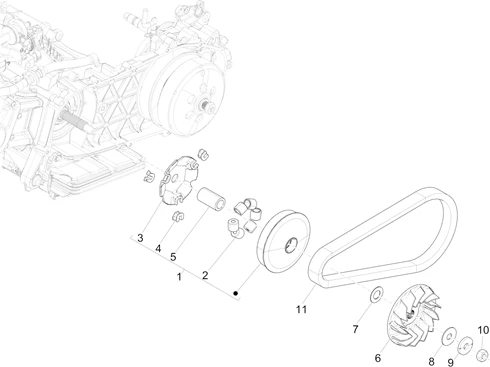 3
4
5
1
2
11
7
6
8
9
10