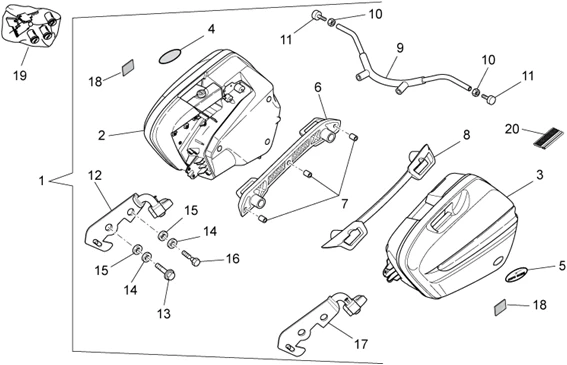 19
4
18
2
1
12
15
14
15
14
13
16
11
10
9
10
11
6
7
8
20
3
5
18
17