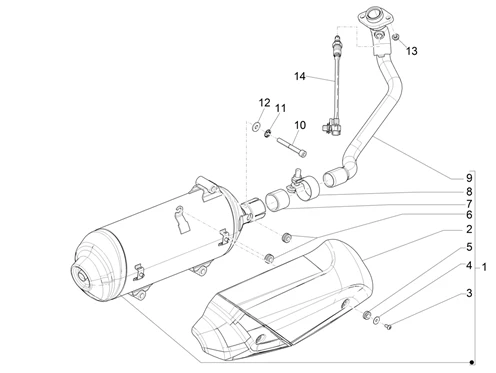 13
14
12
11
10
9
8
7
6
2
5
4
1
3