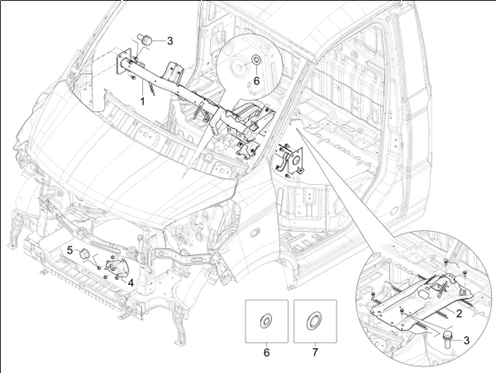 3
6
1
5
4
2
3
6
7