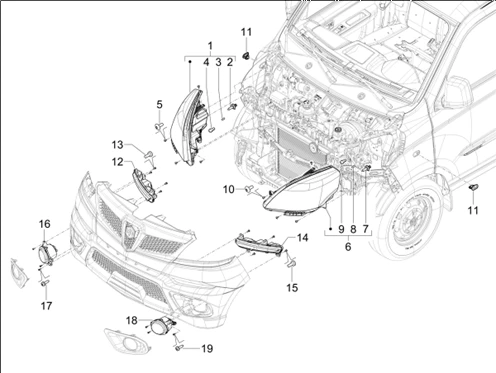 11
1
4
3
2
5
13
12
10
11
16
9
8
7
6
14
15
17
18
19