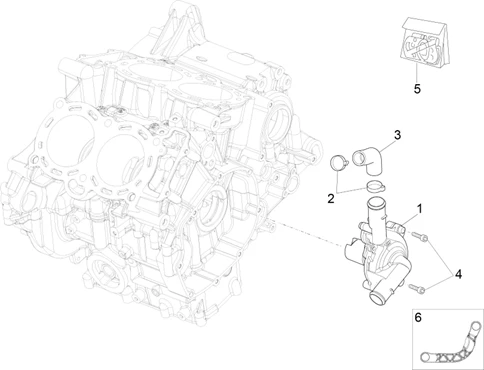 5
3
2
1
4
6