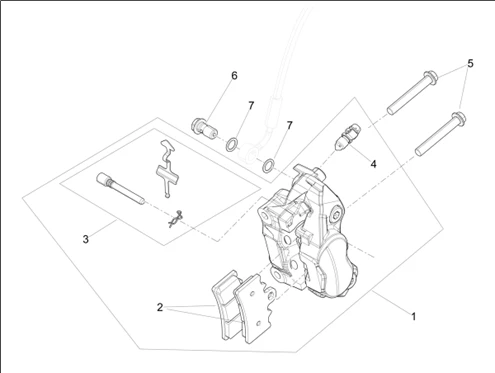 6
7
7
5
4
3
2
1