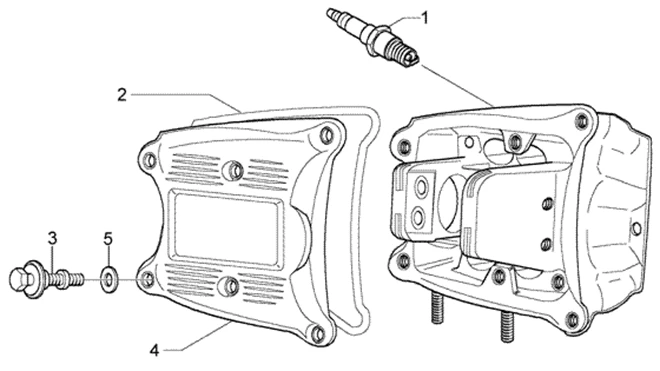 1
2
3
5
4