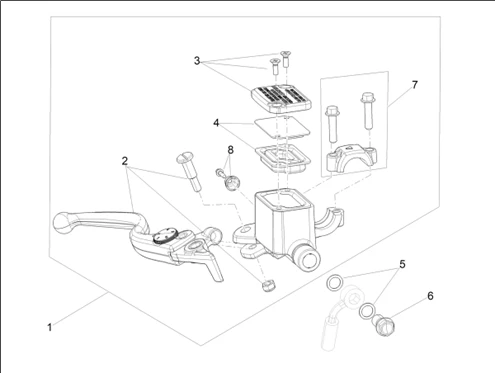 3
7
4
8
2
5
6
1