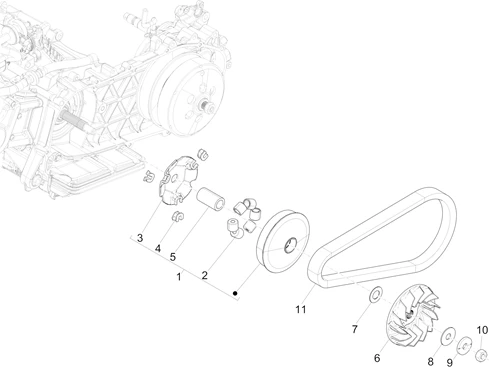 3
4
5
1
2
11
7
6
8
9
10