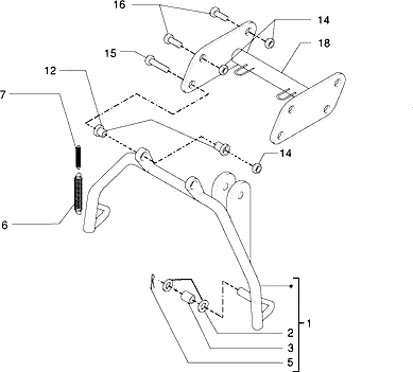 16
14
18
15
12
7
14
6
1
2
3
5