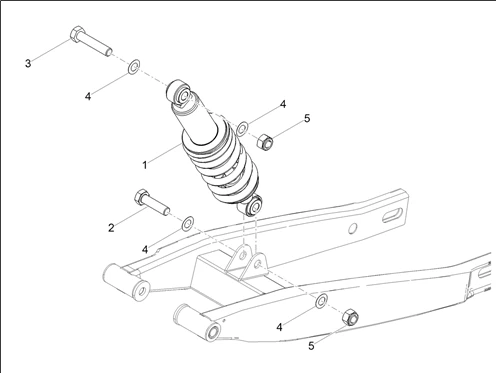 3
4
4
5
1
2
4
4
5