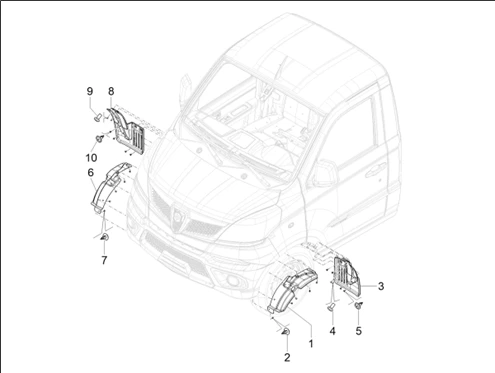 9
8
10
6
7
3
4
5
1
2