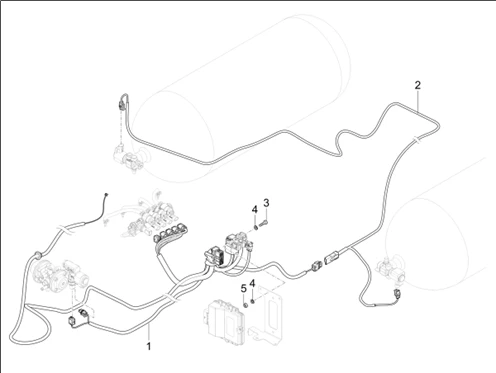 2
4
3
5
4
1