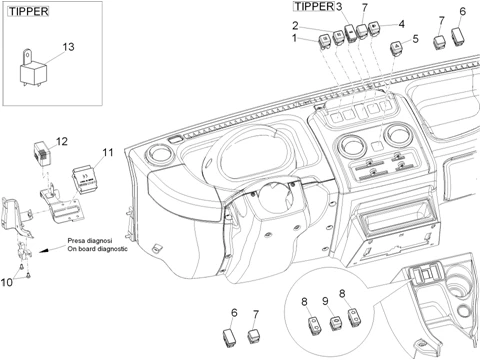 TIPPER

13

TIPPER

3

7

2

4

1

5

7

6

12

11

Presa diagnosi
On board diagnostic

10

6

7

8

9

8